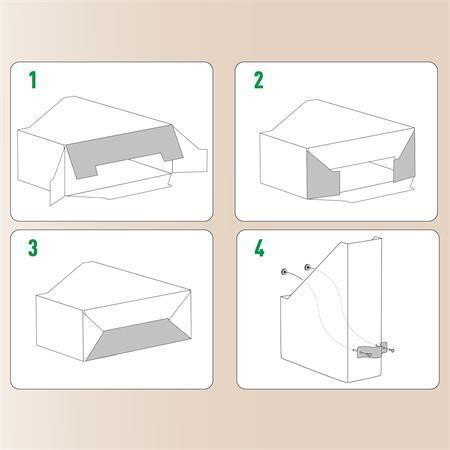 1

2

3

4