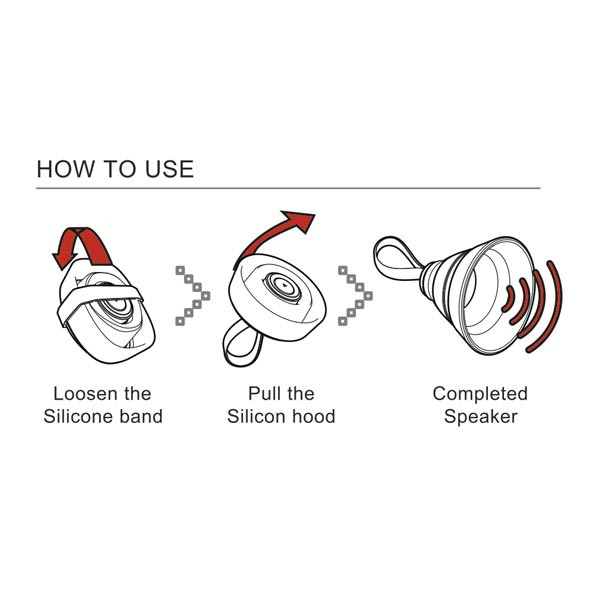 HOW TO USE

Loosen the Silicone band

Pull the Silicon hood

Completed Speaker