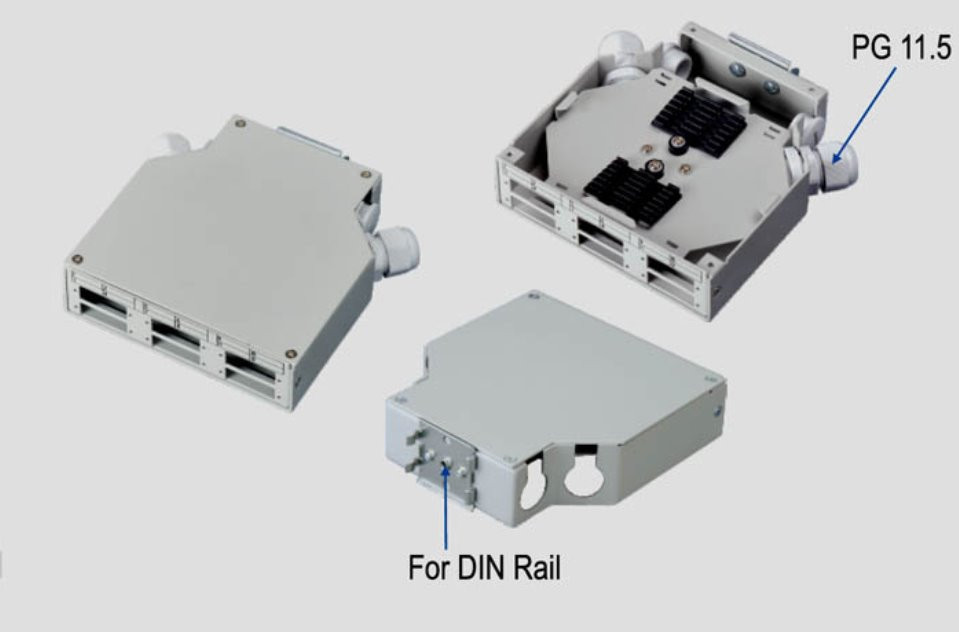 PG 11.5

For DIN Rail