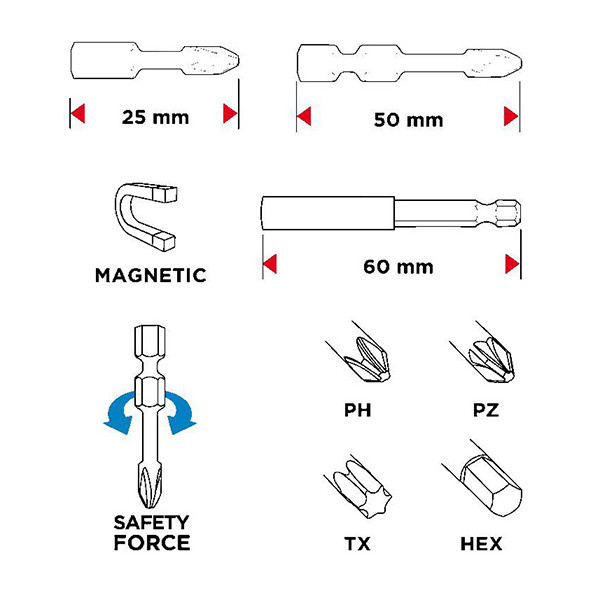 25 mm

50 mm

MAGNETIC

60 mm

SAFETY FORCE

PH

PZ

TX

HEX